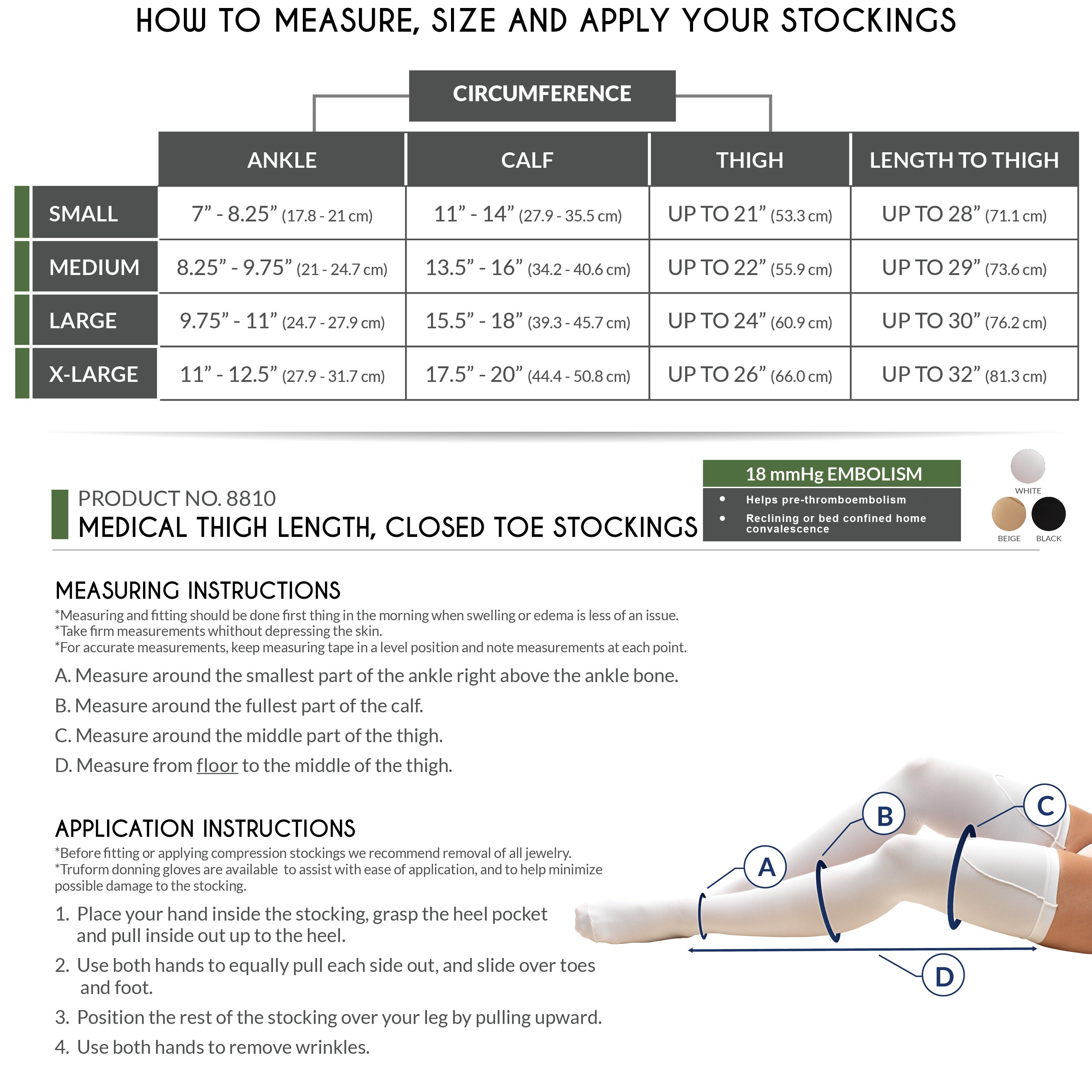 HOW TO MEASURE, SIZE AND APPLY YOUR STOCKINGS

CIRCUMFERENCE

| | ANKLE | CALF | THIGH | LENGTH TO THIGH |
|---|---|---|---|---|
| SMALL | 7” - 8.25” (17.8 - 21 cm) | 11” - 14” (27.9 - 35.5 cm) | UP TO 21” (53.3 cm) | UP TO 28” (71.1 cm) |
| MEDIUM | 8.25” - 9.75” (21 - 24.7 cm) | 13.5” - 16” (34.2 - 40.6 cm) | UP TO 22” (55.9 cm) | UP TO 29” (73.6 cm) |
| LARGE | 9.75” - 11” (24.7 - 27.9 cm) | 15.5” - 18” (39.3 - 45.7 cm) | UP TO 24” (60.9 cm) | UP TO 30” (76.2 cm) |
| X-LARGE | 11” - 12.5” (27.9 - 31.7 cm) | 17.5” - 20” (44.4 - 50.8 cm) | UP TO 26” (66.0 cm) | UP TO 32” (81.3 cm) |

PRODUCT NO. 8810
MEDICAL THIGH LENGTH, CLOSED TOE STOCKINGS

18 mmHg EMBOLISM
• Helps pre-thromboembolism
• Reclining or bed confined home convalescence

WHITE
BEIGE
BLACK

MEASURING INSTRUCTIONS
*Measuring and fitting should be done first thing in the morning when swelling or edema is less of an issue.
*Take firm measurements whithout depressing the skin.
*For accurate measurements, keep measuring tape in a level position and note measurements at each point.

A. Measure around the smallest part of the ankle right above the ankle bone.
B. Measure around the fullest part of the calf.
C. Measure around the middle part of the thigh.
D. Measure from floor to the middle of the thigh.

APPLICATION INSTRUCTIONS
*Before fitting or applying compression stockings we recommend removal of all jewelry.
*Truform donning gloves are available to assist with ease of application, and to help minimize possible damage to the stocking.

1. Place your hand inside the stocking, grasp the heel pocket and pull inside out up to the heel.
2. Use both hands to equally pull each side out, and slide over toes and foot.
3. Position the rest of the stocking over your leg by pulling upward.
4. Use both hands to remove wrinkles.

A
B
C
D